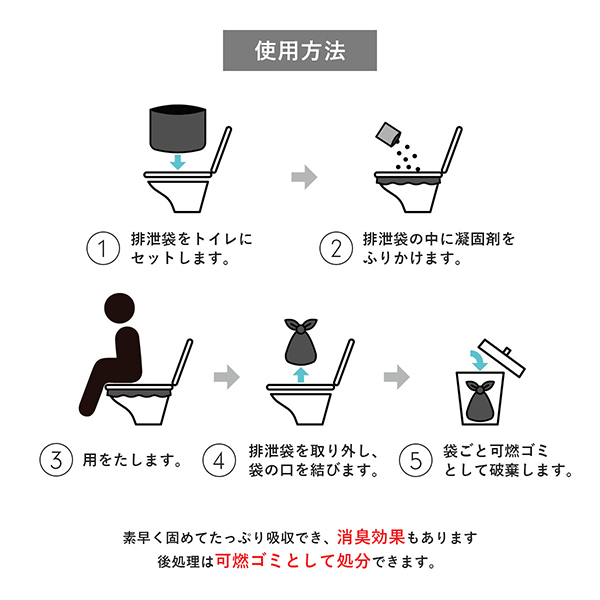 使用方法

1 排泄袋をトイレにセットします。

2 排泄袋の中に凝固剤をふりかけます。

3 用をたします。

4 排泄袋を取り外し、袋の口を結びます。

5 袋ごと可燃ゴミとして破棄します。

素早く固めてたっぷり吸収でき、消臭効果もあります
後処理は可燃ゴミとして処分できます。