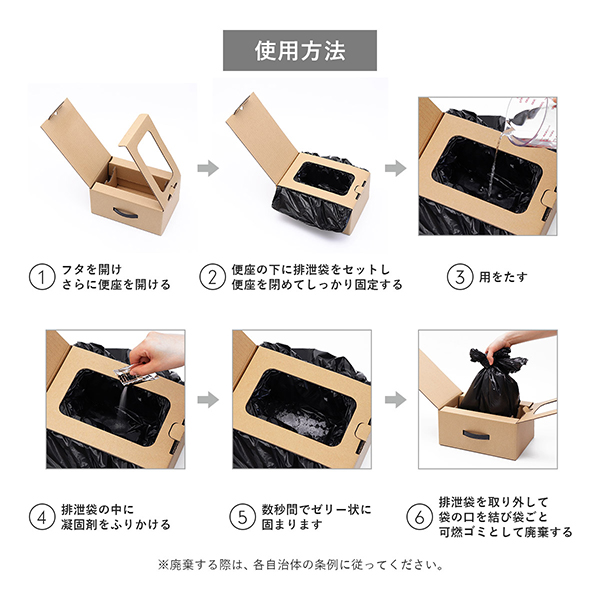 使用方法

1 フタを開け
さらに便座を開ける

2 便座の下に排泄袋をセットし
便座を閉めてしっかり固定する

3 用をたす

4 排泄袋の中に
凝固剤をふりかける

5 数秒間でゼリー状に
固まります

6 排泄袋を取り外して
袋の口を結び袋ごと
可燃ゴミとして廃棄する

※廃棄する際は、各自治体の条例に従ってください。