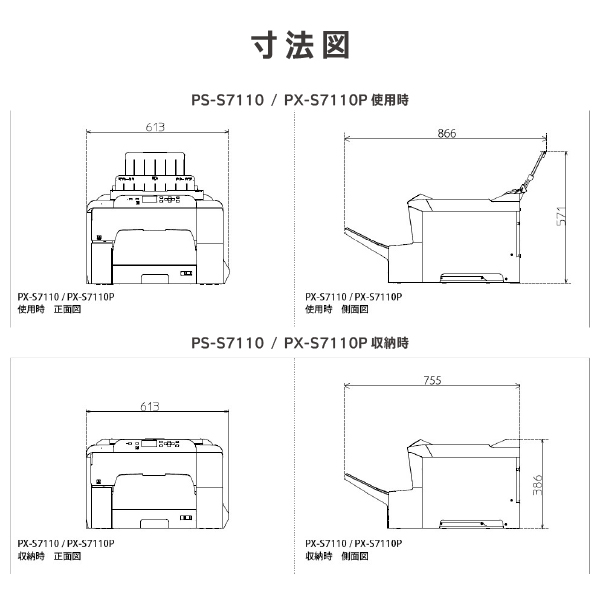 寸法図

PS-S7110 / PX-S7110P 使用時

613

PX-S7110 / PX-S7110P
使用時　正面図

866

571

PX-S7110 / PX-S7110P
使用時　側面図

PS-S7110 / PX-S7110P 収納時

613

PX-S7110 / PX-S7110P
収納時　正面図

755

386

PX-S7110 / PX-S7110P
収納時　側面図