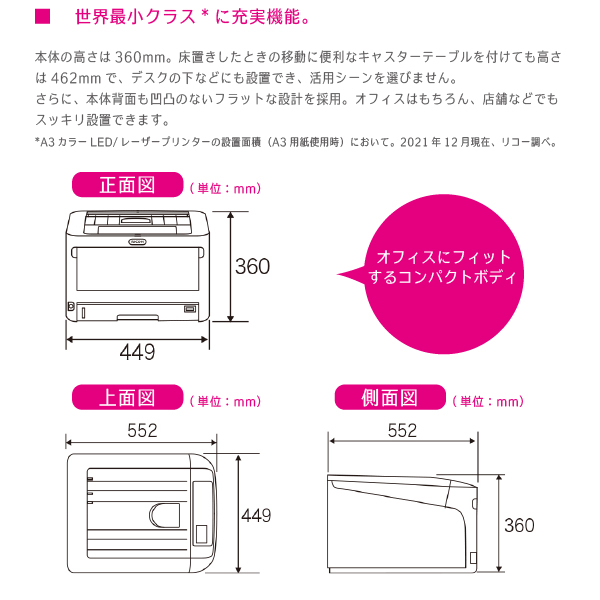 ■ 世界最小クラス * に充実機能。

本体の高さは 360mm。床置きしたときの移動に便利なキャスターテーブルを付けても高さは 462mm で、デスクの下などにも設置でき、活用シーンを選びません。
さらに、本体背面も凹凸のないフラットな設計を採用。オフィスはもちろん、店舗などでもスッキリ設置できます。
*A3 カラー LED/ レーザープリンターの設置面積（A3 用紙使用時）において。2021 年 12 月現在、リコー調べ。

正面図 （単位：mm）

360

449

オフィスにフィットするコンパクトボディ

上面図 （単位：mm）

552

449

側面図 （単位：mm）

552

360