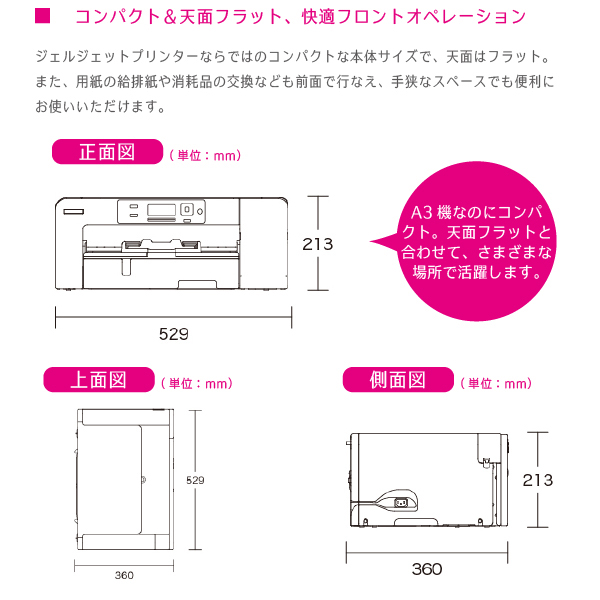 ■ コンパクト＆天面フラット、快適フロントオペレーション

ジェルジェットプリンターならではのコンパクトな本体サイズで、天面はフラット。また、用紙の給排紙や消耗品の交換なども前面で行なえ、手狭なスペースでも便利にお使いいただけます。

正面図 （単位：mm）

213

529

A3 機なのにコンパクト。天面フラットと合わせて、さまざまな場所で活躍します。

上面図 （単位：mm）

529

360

側面図 （単位：mm）

213

360